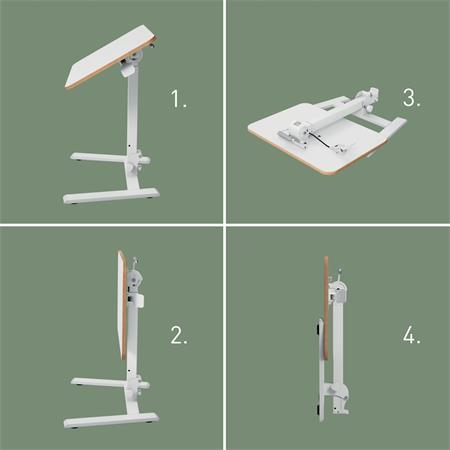 1.

3.

2.

4.